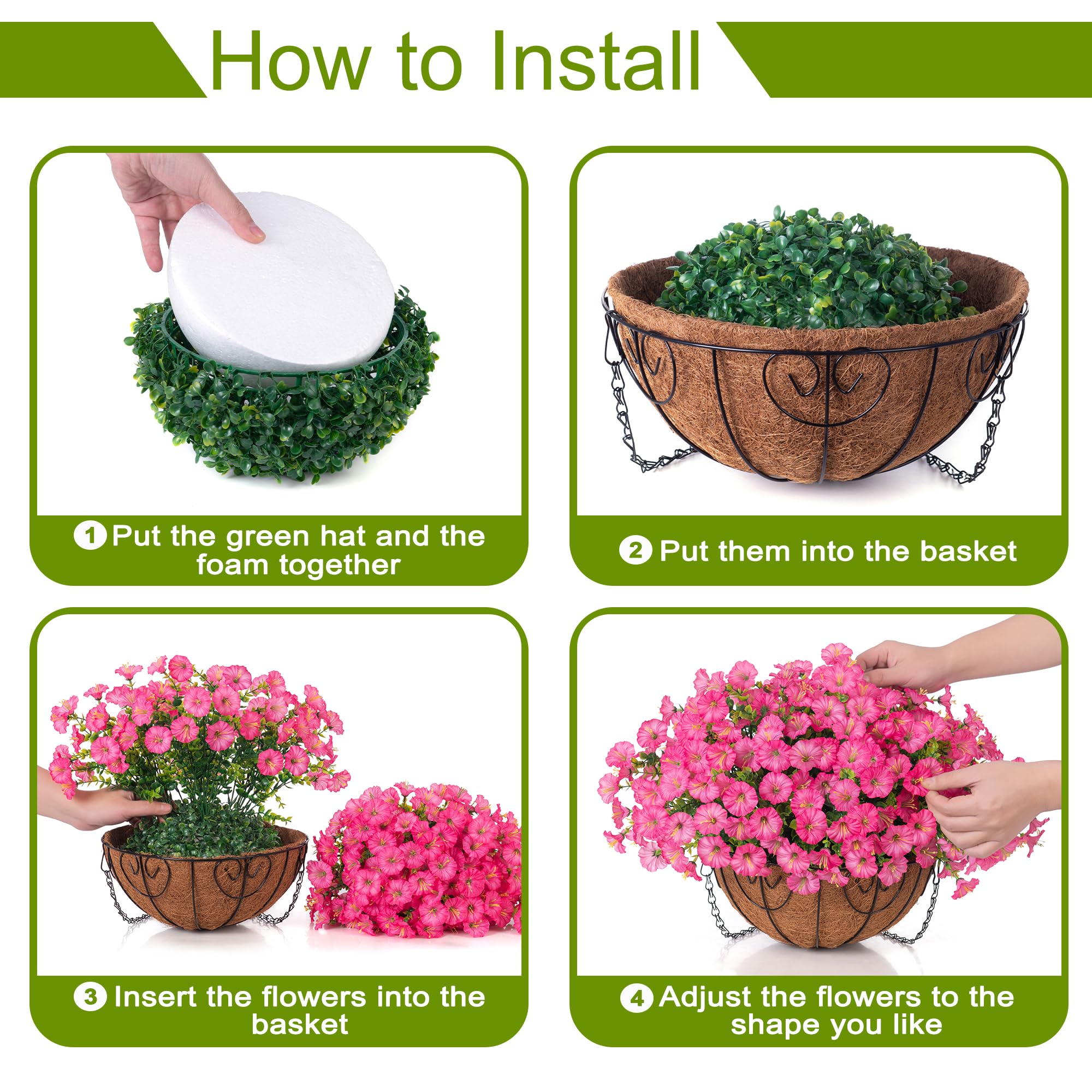 How to Install

1 Put the green hat and the foam together

2 Put them into the basket

3 Insert the flowers into the basket

4 Adjust the flowers to the shape you like